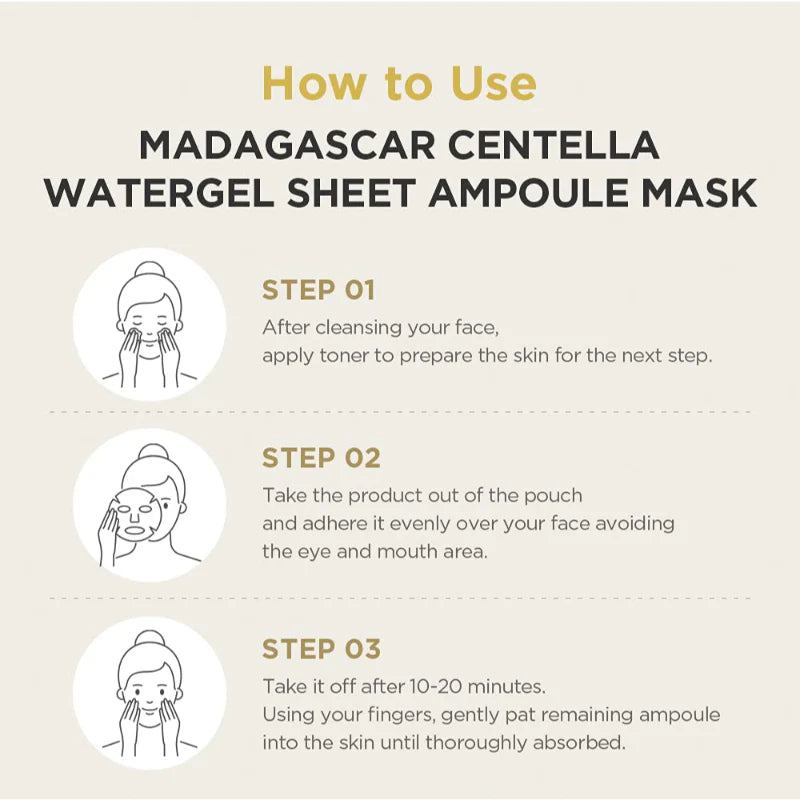 How to Use

MADAGASCAR CENTELLA WATERGEL SHEET AMPOULE MASK

STEP 01

After cleansing your face, apply toner to prepare the skin for the next step.

STEP 02

Take the product out of the pouch and adhere it evenly over your face avoiding the eye and mouth area.

STEP 03

Take it off after 10-20 minutes. Using your fingers, gently pat remaining ampoule into the skin until thoroughly absorbed.